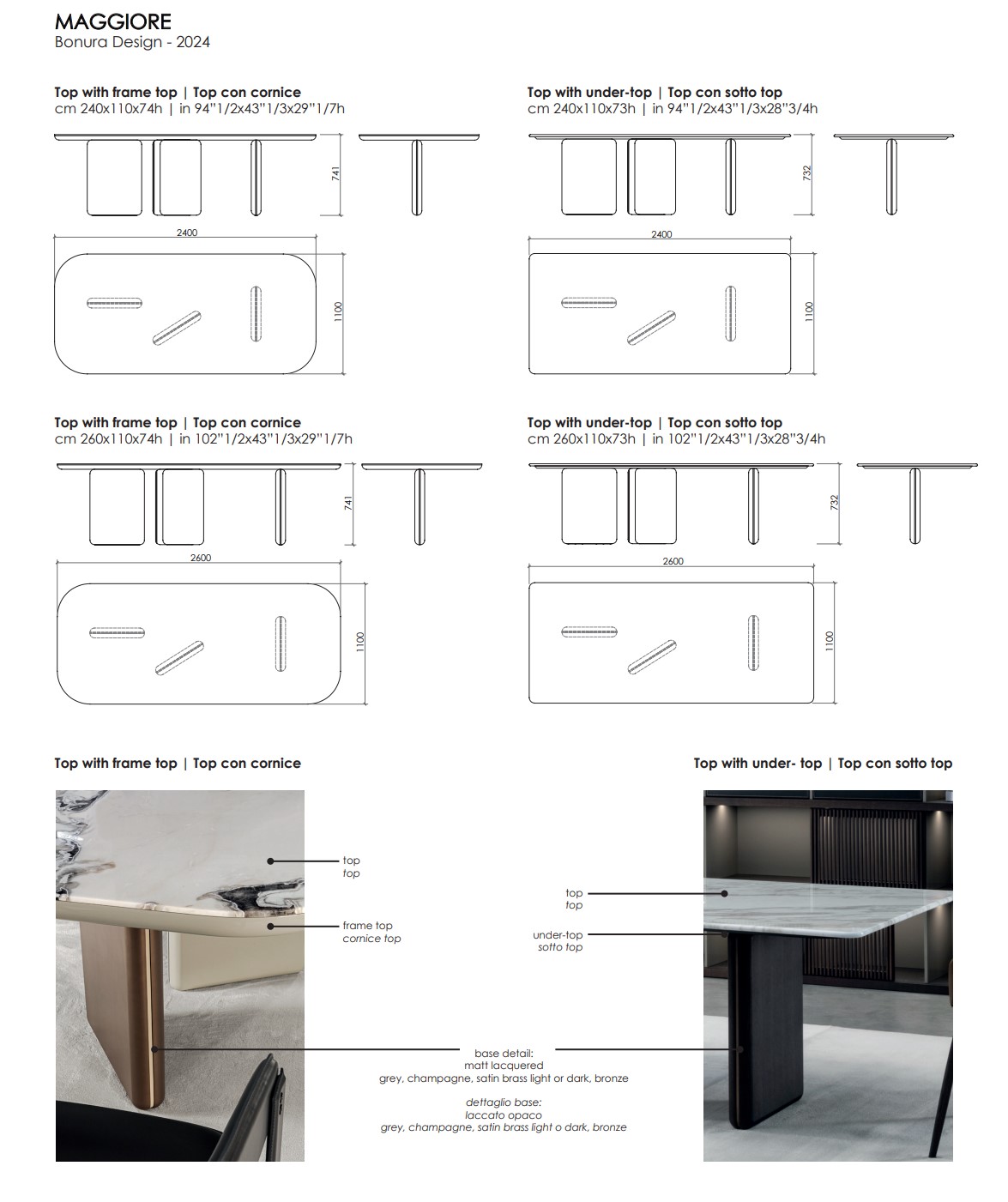 MAGGIORE
Bonura Design - 2024

Top with frame top | Top con cornice
cm 240x110x74h | in 94"1/2x43"1/3x29"1/7h

741

2400

1100

Top with under-top | Top con sotto top
cm 240x110x73h | in 94"1/2x43"1/3x28"3/4h

732

2400

1100

Top with frame top | Top con cornice
cm 260x110x74h | in 102"1/2x43"1/3x29"1/7h

741

2600

1100

Top with under-top | Top con sotto top
cm 260x110x73h | in 102"1/2x43"1/3x28"3/4h

732

2600

1100

Top with frame top | Top con cornice

top
top

frame top
cornice top

Top with under- top | Top con sotto top

top
top

under-top
sotto top

base detail:
matt lacquered
grey, champagne, satin brass light or dark, bronze

dettaglio base:
laccato opaco
grey, champagne, satin brass light o dark, bronze